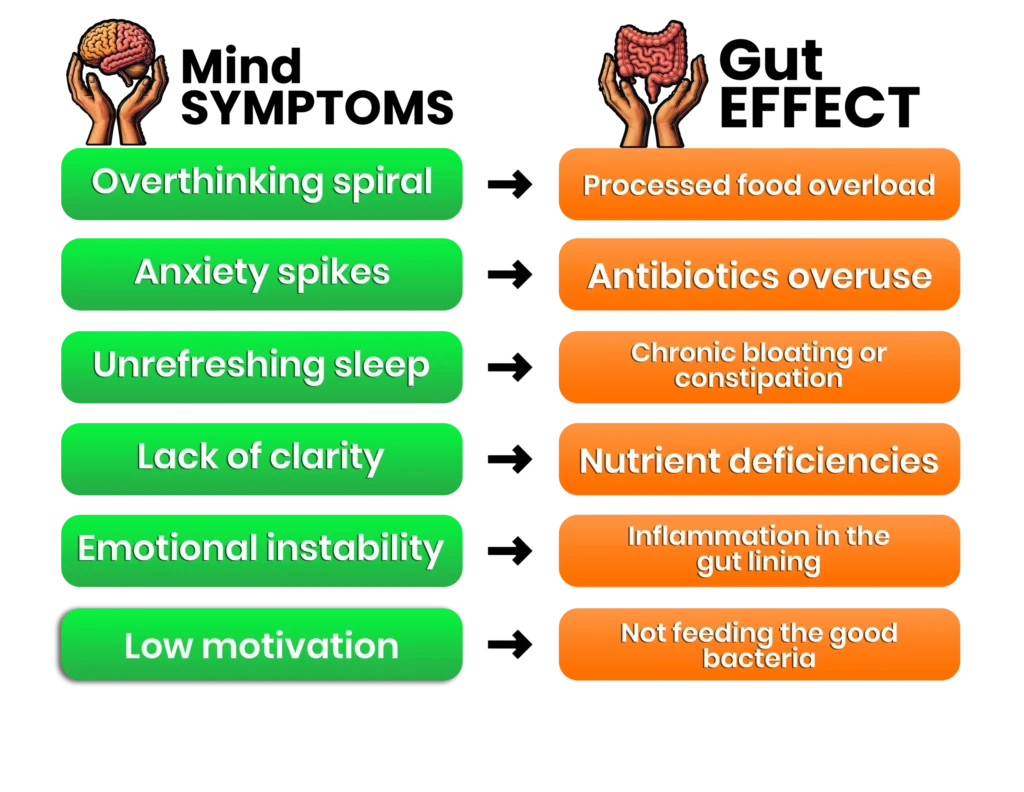 Mind SYMPTOMS

Gut EFFECT

Overthinking spiral → Processed food overload

Anxiety spikes → Antibiotics overuse

Unrefreshing sleep → Chronic bloating or constipation

Lack of clarity → Nutrient deficiencies

Emotional instability → Inflammation in the gut lining

Low motivation → Not feeding the good bacteria